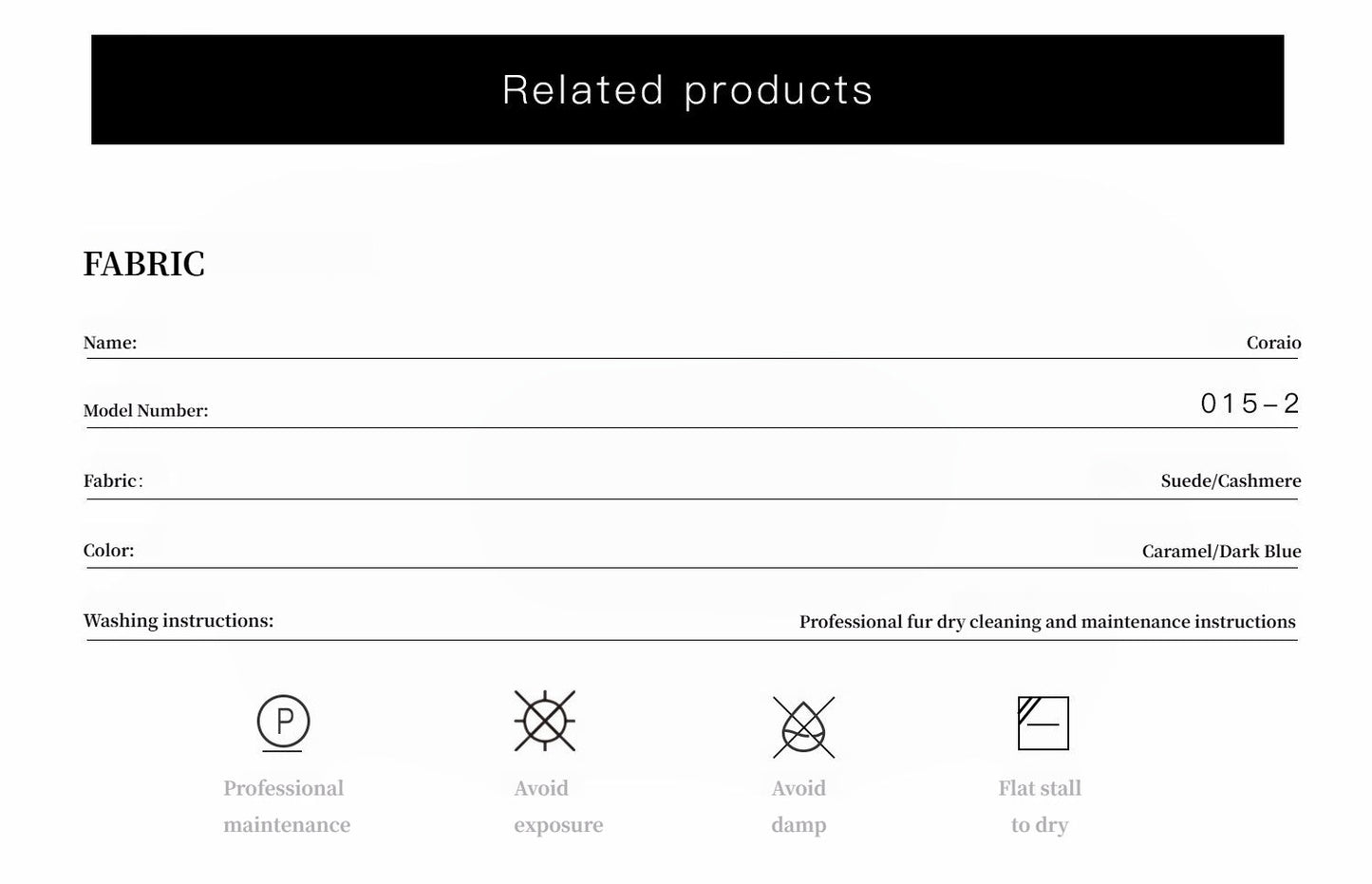 Related products

FABRIC

Name:
Coraio

Model Number:
015-2

Fabric:
Suede/Cashmere

Color:
Caramel/Dark Blue

Washing instructions:
Professional fur dry cleaning and maintenance instructions

P

Professional maintenance

Avoid exposure

Avoid damp

Flat stall to dry